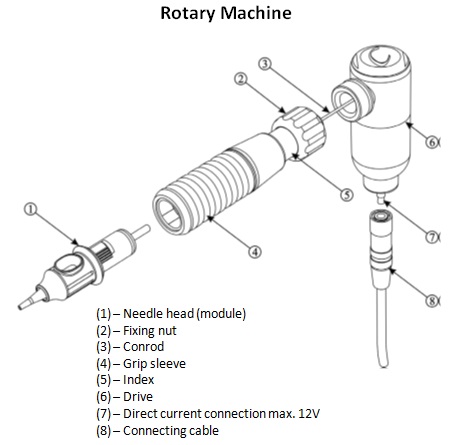 Rotary Machine

3
2
6
5
1
4
7
8

(1) – Needle head (module)
(2) – Fixing nut
(3) – Conrod
(4) – Grip sleeve
(5) – Index
(6) – Drive
(7) – Direct current connection max. 12V
(8) – Connecting cable